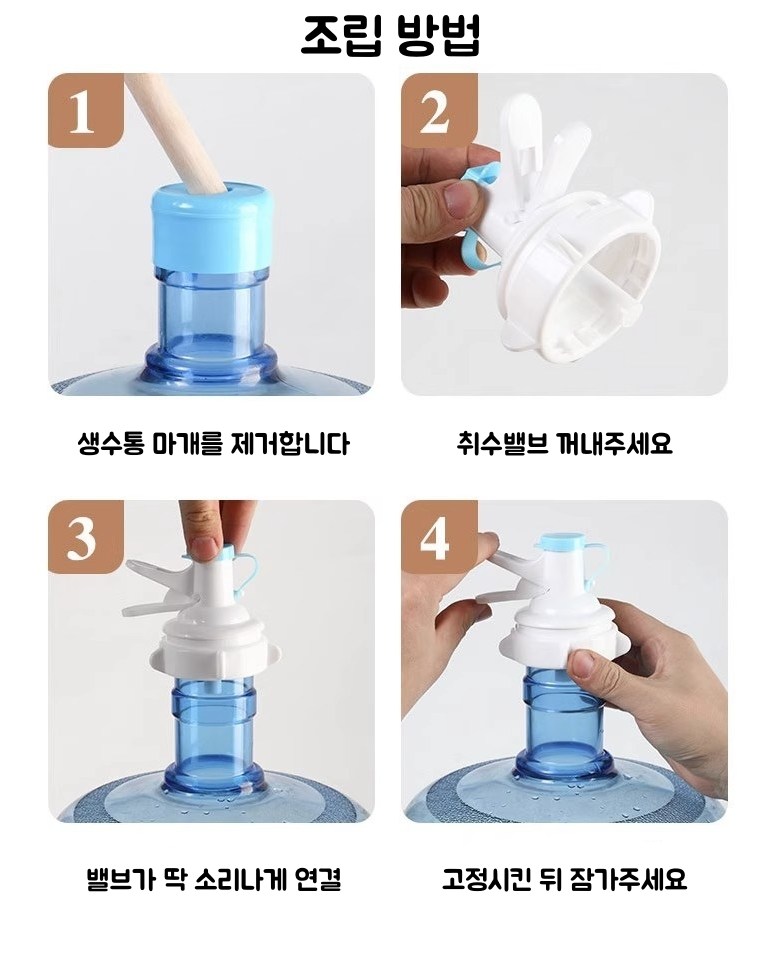 조립 방법

1

생수통 마개를 제거합니다

2

취수밸브 꺼내주세요

3

밸브가 딱 소리나게 연결

4

고정시킨 뒤 잠가주세요